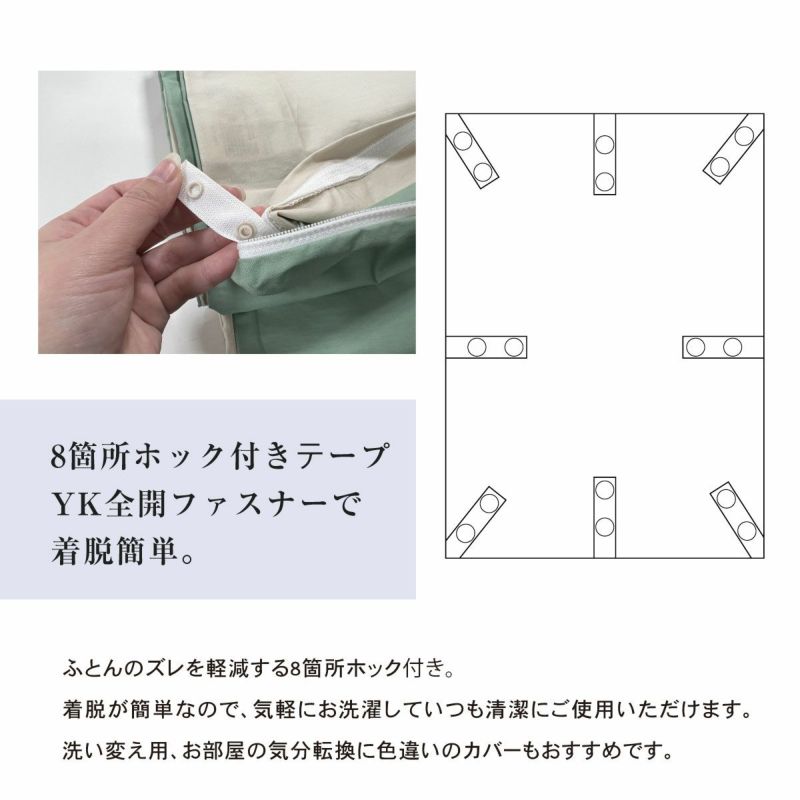 8箇所ホック付きテープ
YK全開ファスナーで
着脱簡単。

ふとんのズレを軽減する8箇所ホック付き。
着脱が簡単なので、気軽にお洗濯していつも清潔にご使用いただけます。
洗い変え用、お部屋の気分転換に色違いのカバーもおすすめです。