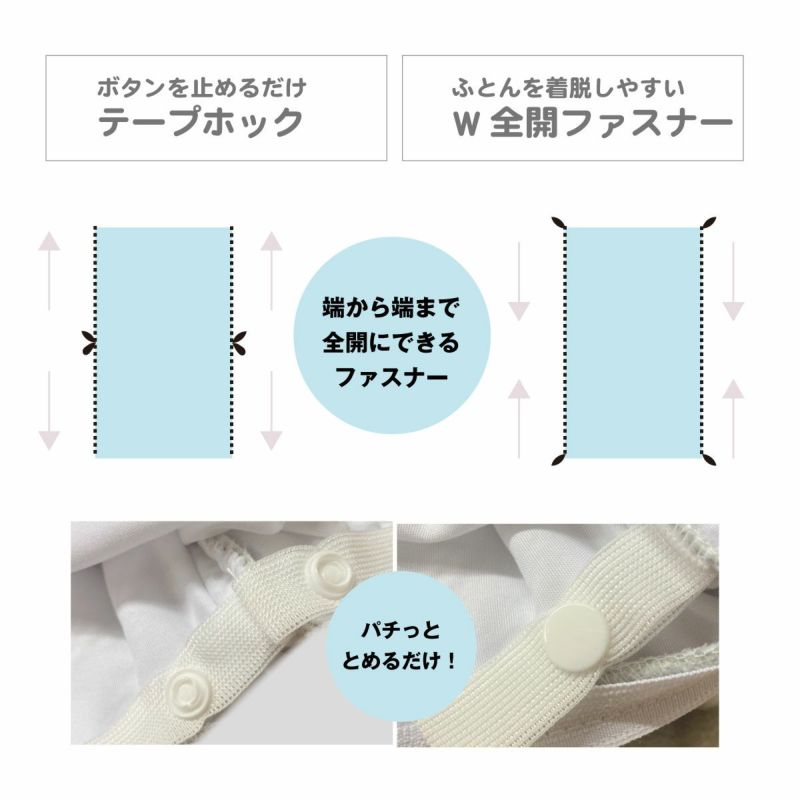 ボタンを止めるだけ
テープホック

ふとんを着脱しやすい
W 全開ファスナー

端から端まで
全開にできる
ファスナー

パチっと
とめるだけ！