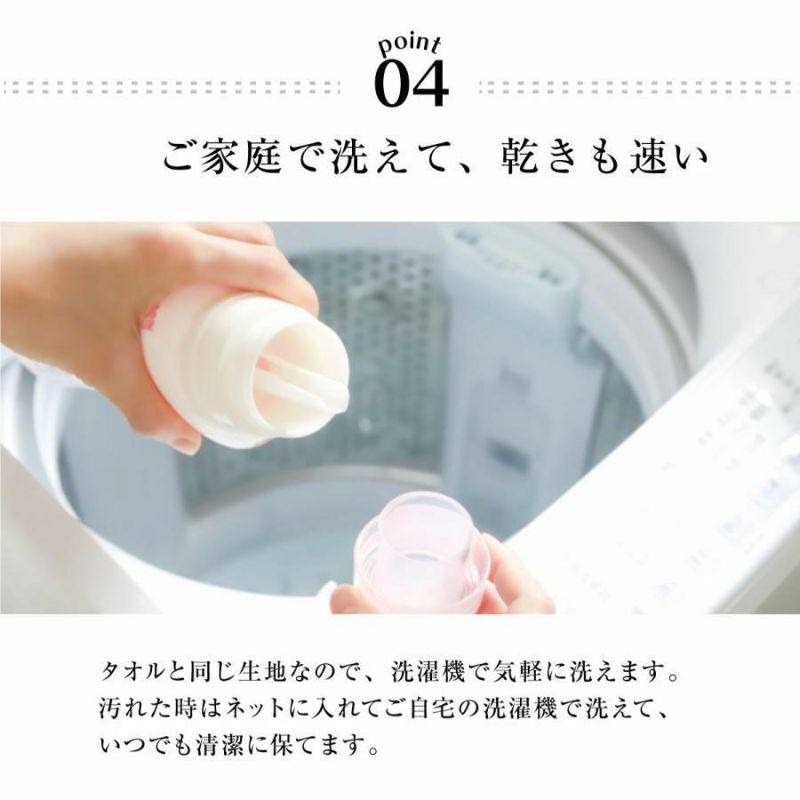 point
04

ご家庭で洗えて、乾きも速い

タオルと同じ生地なので、洗濯機で気軽に洗えます。
汚れた時はネットに入れてご自宅の洗濯機で洗えて、
いつでも清潔に保てます。