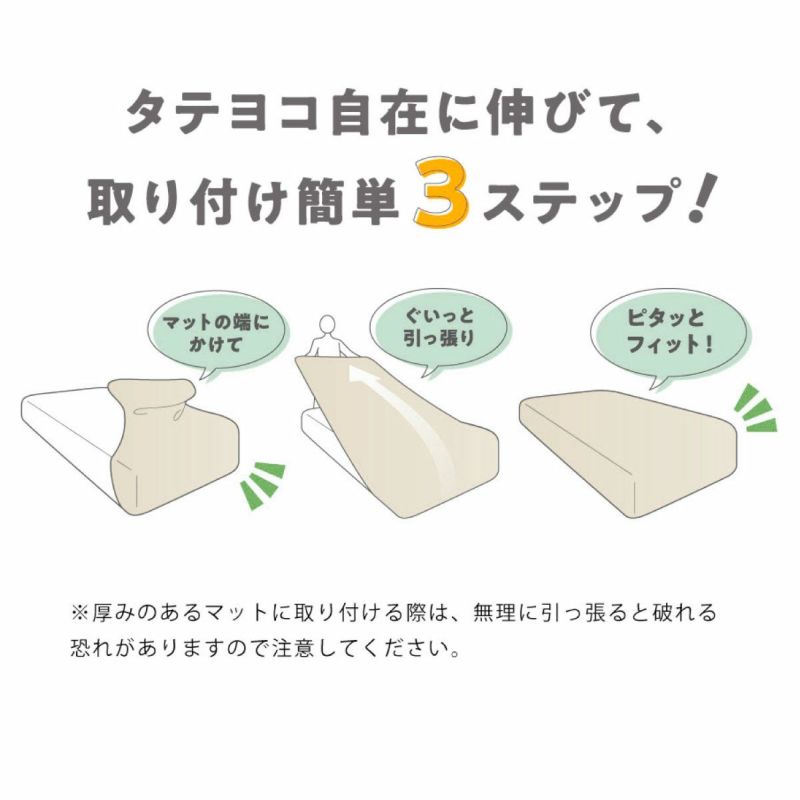 タテヨコ自在に伸びて、
取り付け簡単3ステップ！

マットの端にかけて

ぐいっと引っ張り

ピタッとフィット！

※厚みのあるマットに取り付ける際は、無理に引っ張ると破れる恐れがありますので注意してください。